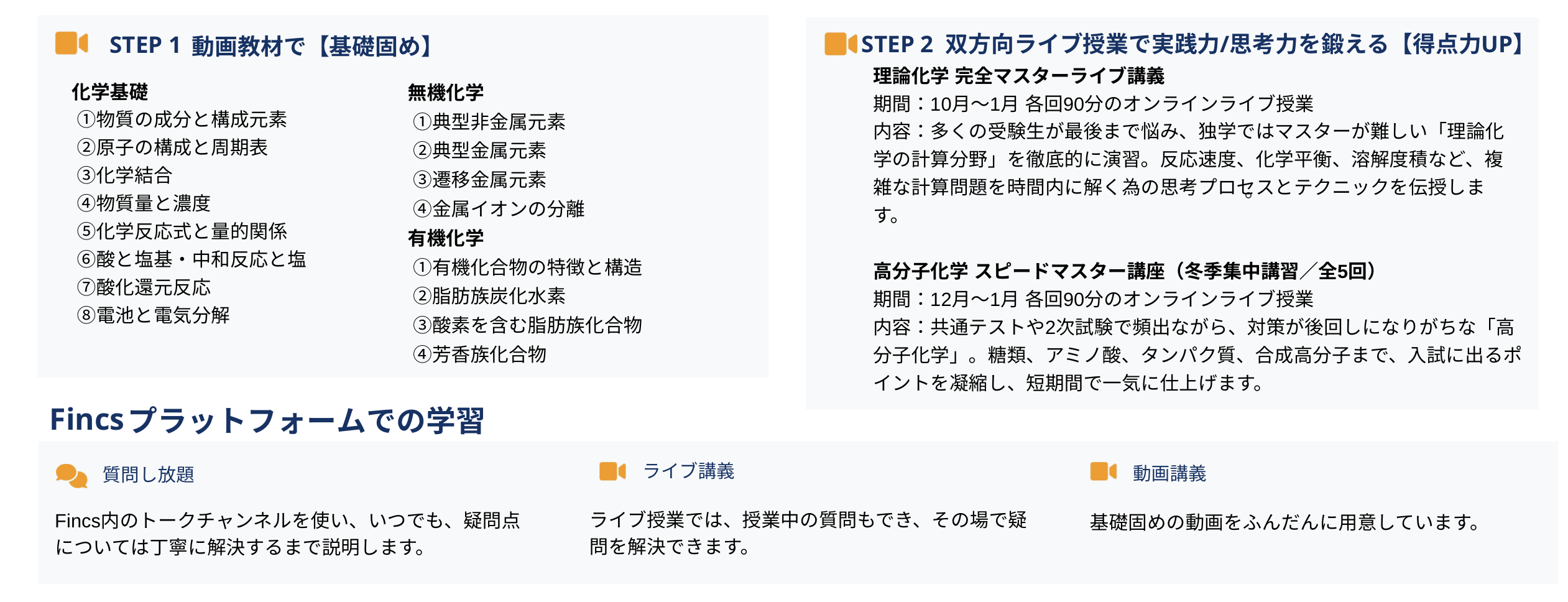 STEP 1 動画教材で【基礎固め】

化学基礎
①物質の成分と構成元素
②原子の構成と周期表
③化学結合
④物質量と濃度
⑤化学反応式と量的関係
⑥酸と塩基・中和反応と塩
⑦酸化還元反応
⑧電池と電気分解

無機化学
①典型非金属元素
②典型金属元素
③遷移金属元素
④金属イオンの分離

有機化学
①有機化合物の特徴と構造
②脂肪族炭化水素
③酸素を含む脂肪族化合物
④芳香族化合物

STEP 2 双方向ライブ授業で実践力/思考力を鍛える【得点力UP】

理論化学 完全マスターライブ講義
期間：10月〜1月 各回90分のオンラインライブ授業
内容：多くの受験生が最後まで悩み、独学ではマスターが難しい「理論化学の計算分野」を徹底的に演習。反応速度、化学平衡、溶解度積など、複雑な計算問題を時間内に解く為の思考プロセスとテクニックを伝授します。

高分子化学 スピードマスター講座（冬季集中講習／全5回）
期間：12月〜1月 各回90分のオンラインライブ授業
内容：共通テストや2次試験で頻出ながら、対策が後回しになりがちな「高分子化学」。糖類、アミノ酸、タンパク質、合成高分子まで、入試に出るポイントを凝縮し、短期間で一気に仕上げます。

Fincsプラットフォームでの学習

質問し放題

Fincs内のトークチャンネルを使い、いつでも、疑問点については丁寧に解決するまで説明します。

ライブ講義

ライブ授業では、授業中の質問もでき、その場で疑問を解決できます。

動画講義

基礎固めの動画をふんだんに用意しています。